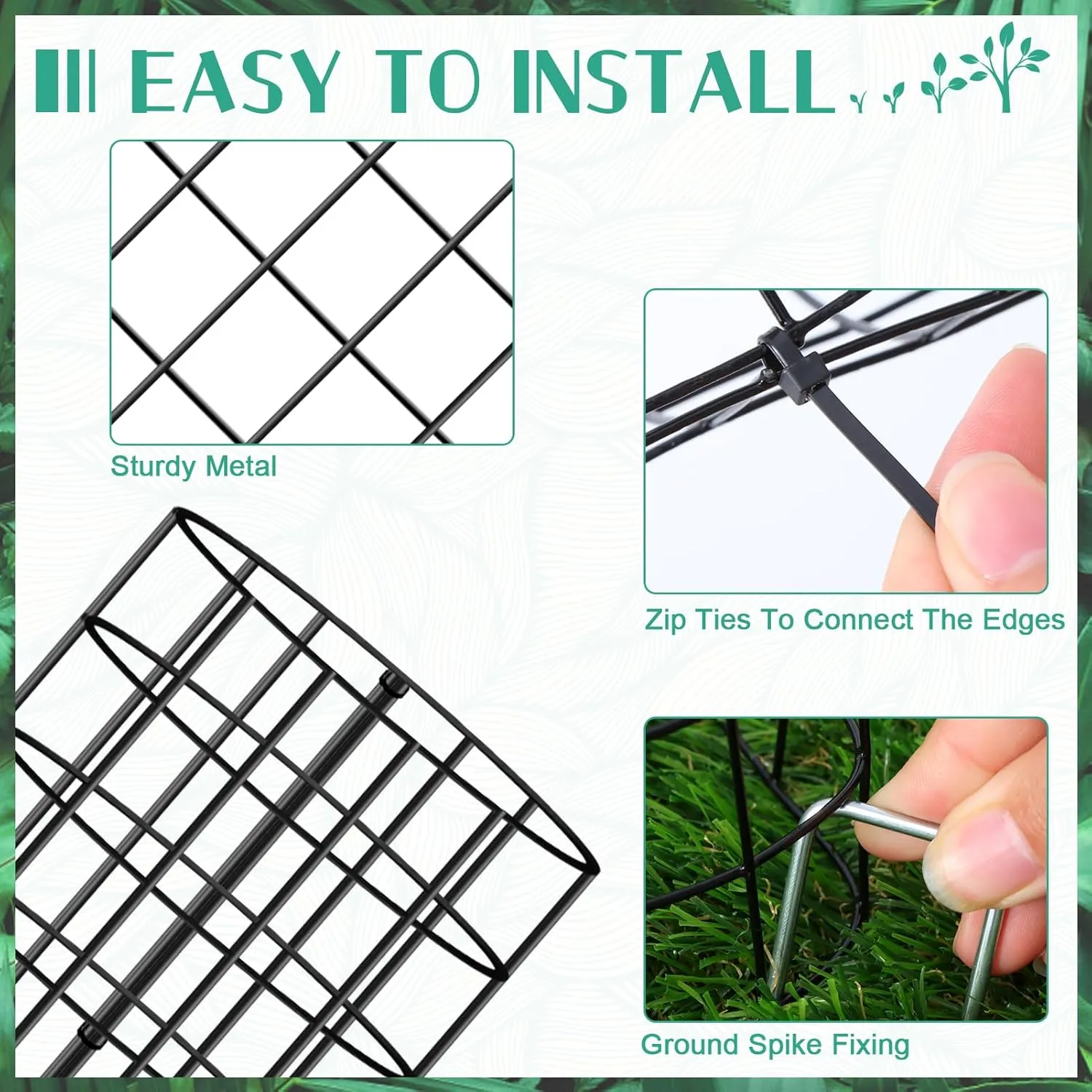 EASY TO INSTALL

Sturdy Metal

Zip Ties To Connect The Edges

Ground Spike Fixing