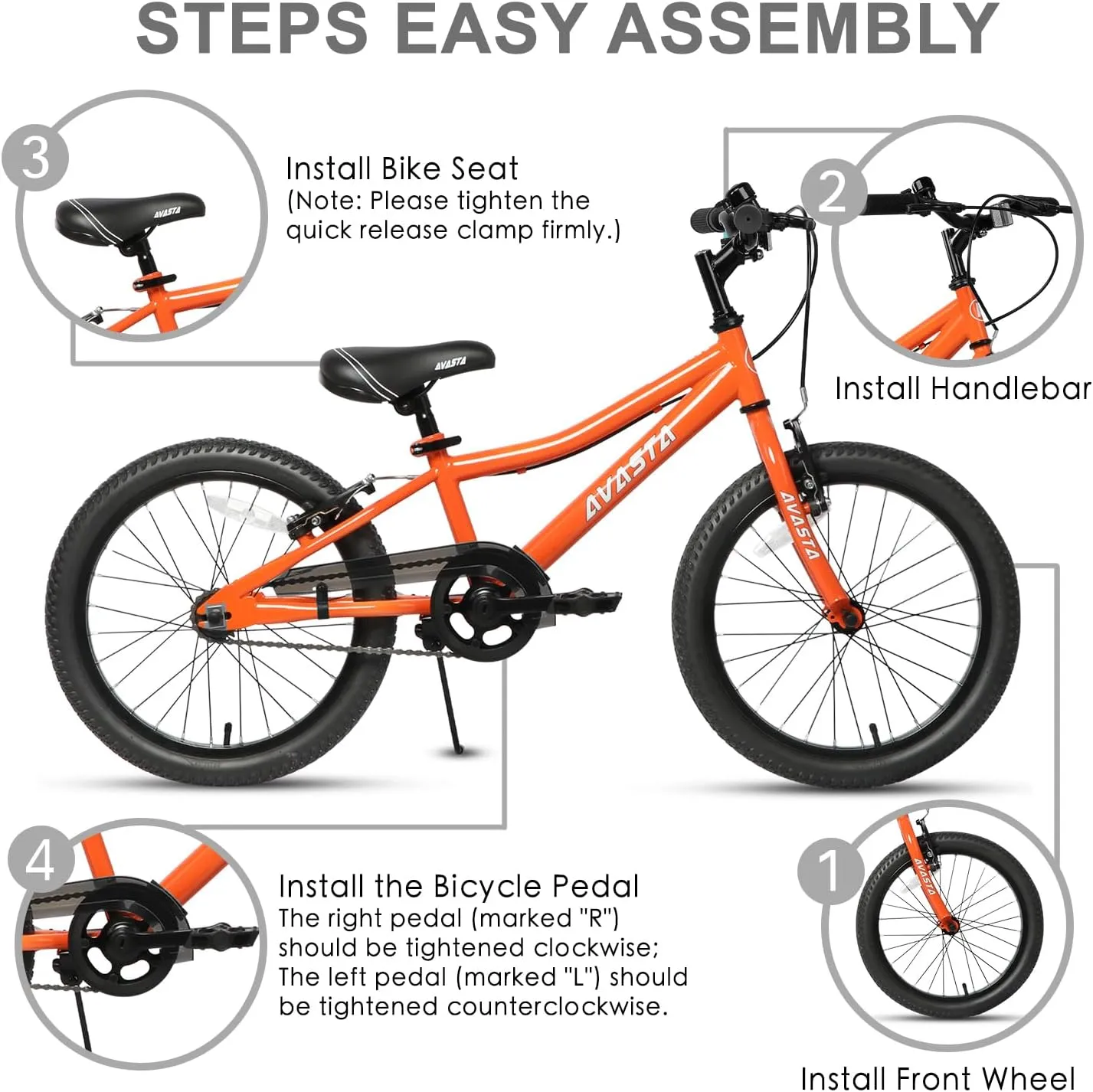 STEPS EASY ASSEMBLY

3

AVASTA

Install Bike Seat
(Note: Please tighten the quick release clamp firmly.)

2

Install Handlebar

AVASTA

AVASTA

AVASTA

4

Install the Bicycle Pedal
The right pedal (marked "R") should be tightened clockwise;
The left pedal (marked "L") should be tightened counterclockwise.

1

AVASTA

Install Front Wheel