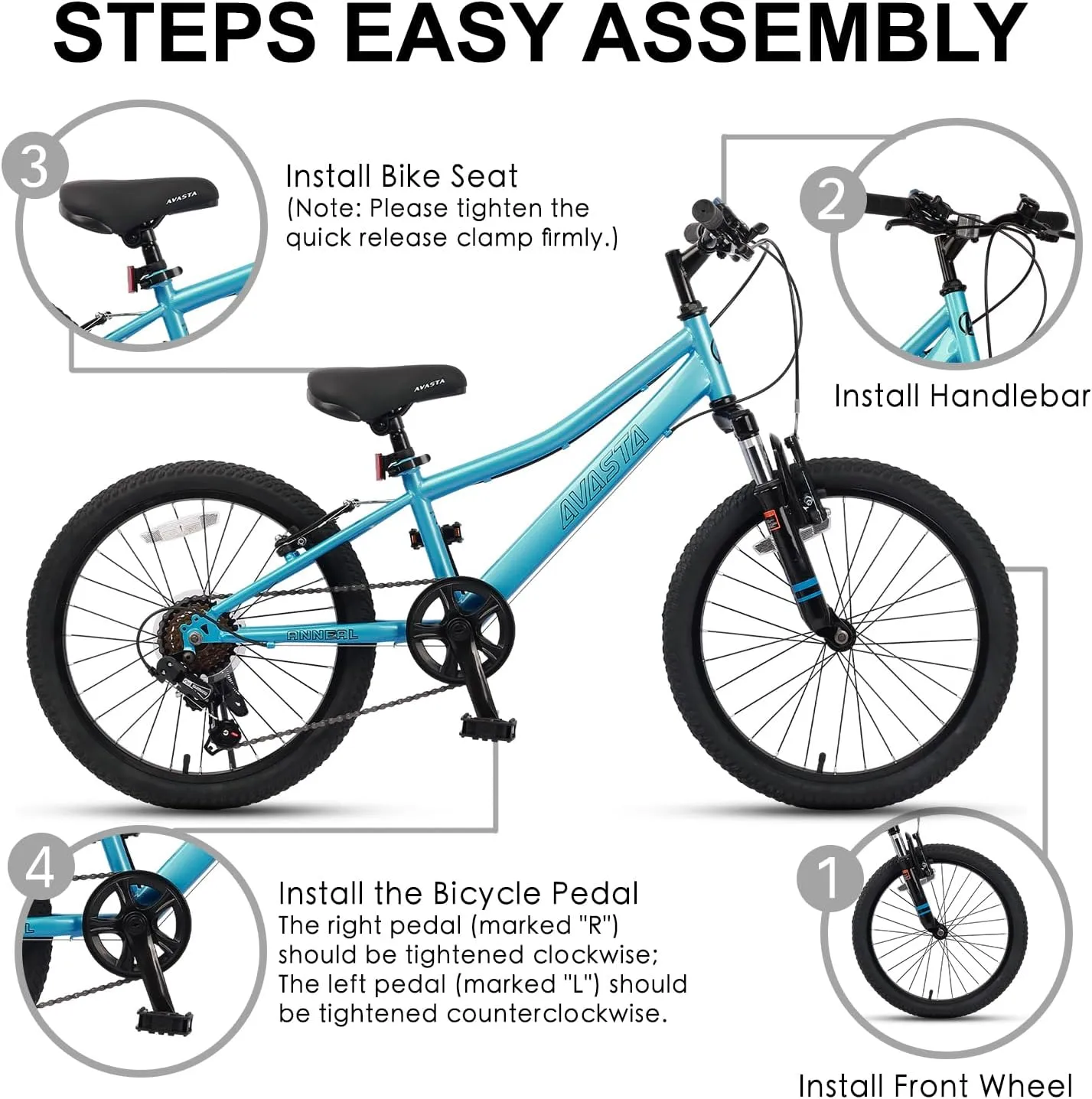 STEPS EASY ASSEMBLY

3

AVASTA

Install Bike Seat
(Note: Please tighten the quick release clamp firmly.)

2

Install Handlebar

AVASTA

AVASTA

ANNEAL

4

Install the Bicycle Pedal
The right pedal (marked "R") should be tightened clockwise; The left pedal (marked "L") should be tightened counterclockwise.

1

Install Front Wheel