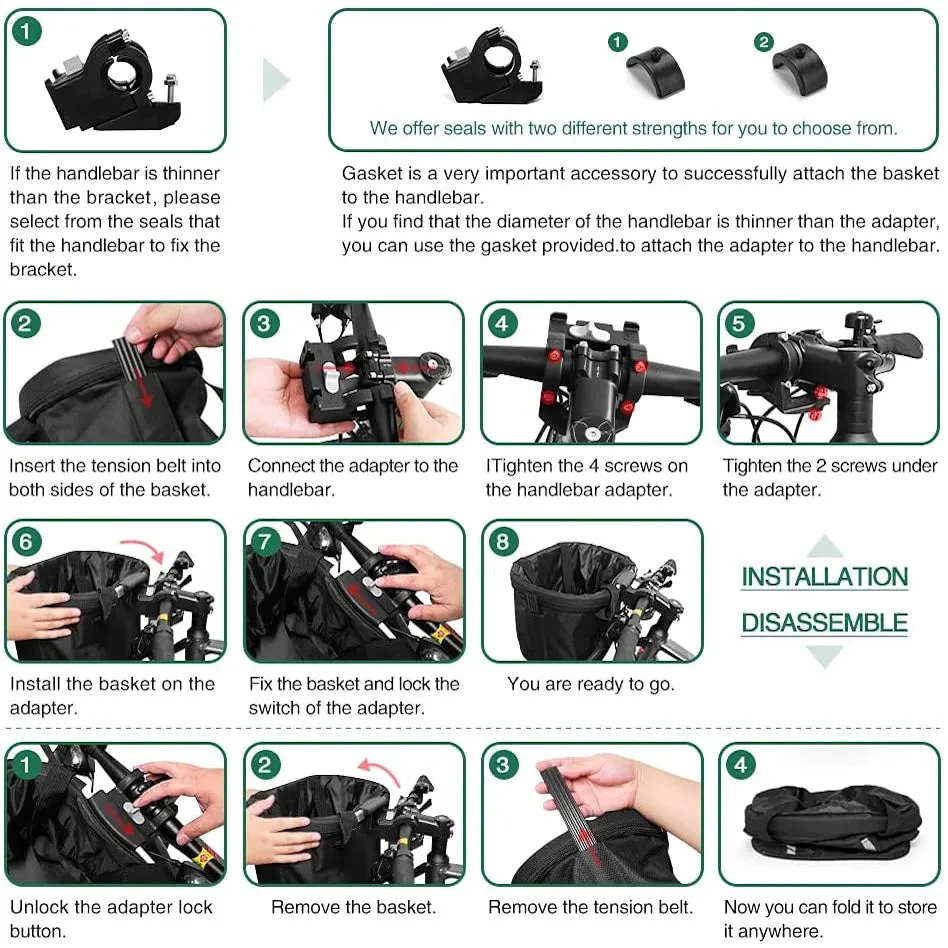 1

1

2

We offer seals with two different strengths for you to choose from.

If the handlebar is thinner than the bracket, please select from the seals that fit the handlebar to fix the bracket.

Gasket is a very important accessory to successfully attach the basket to the handlebar.
If you find that the diameter of the handlebar is thinner than the adapter, you can use the gasket provided.to attach the adapter to the handlebar.

2

Insert the tension belt into both sides of the basket.

3

Connect the adapter to the handlebar.

4

ITighten the 4 screws on the handlebar adapter.

5

Tighten the 2 screws under the adapter.

6

Install the basket on the adapter.

7

Fix the basket and lock the switch of the adapter.

8

You are ready to go.

INSTALLATION

DISASSEMBLE

1

Unlock the adapter lock button.

2

Remove the basket.

3

Remove the tension belt.

4

Now you can fold it to store it anywhere.