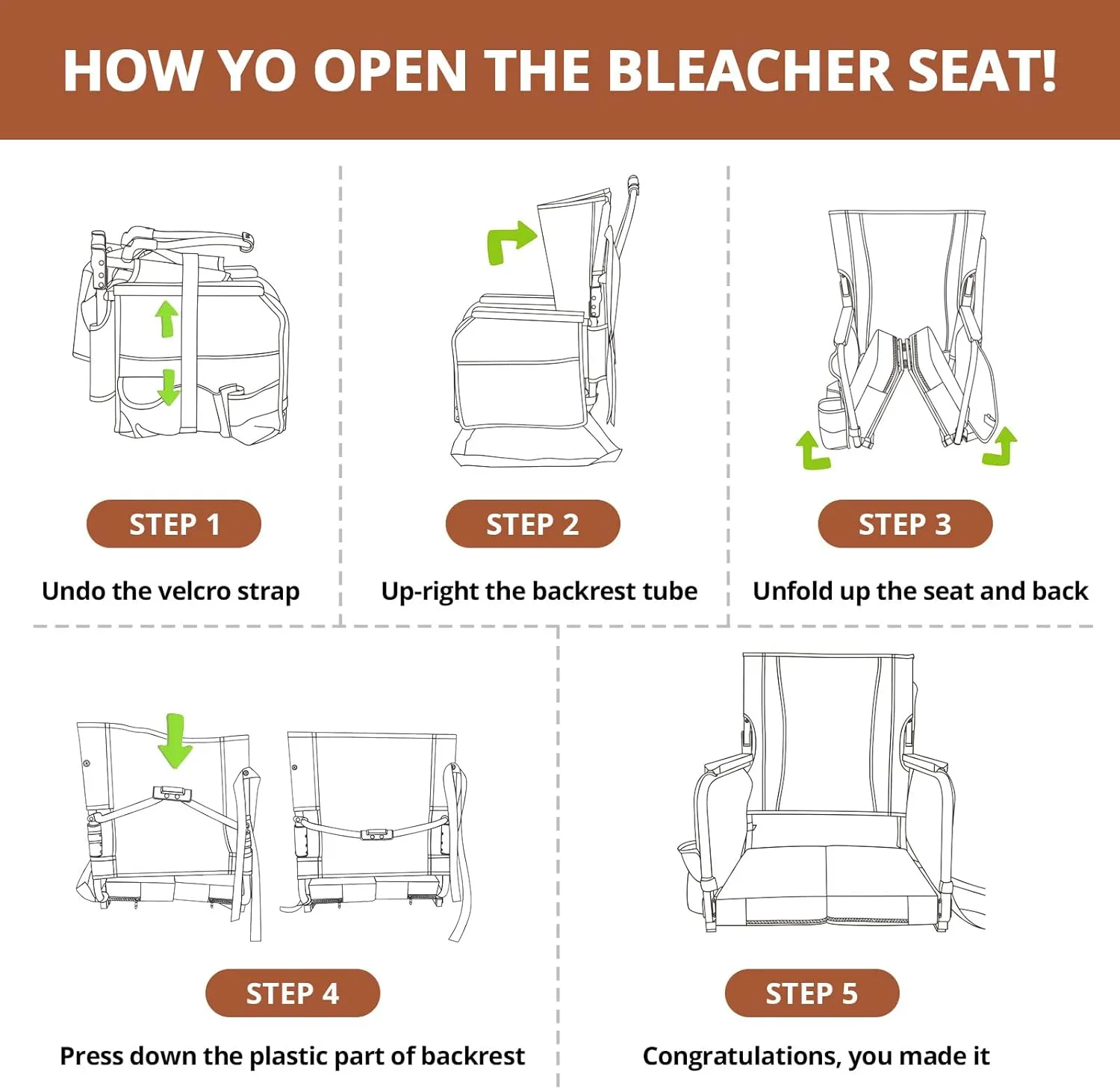 HOW YO OPEN THE BLEACHER SEAT!

STEP 1

Undo the velcro strap

STEP 2

Up-right the backrest tube

STEP 3

Unfold up the seat and back

STEP 4

Press down the plastic part of backrest

STEP 5

Congratulations, you made it