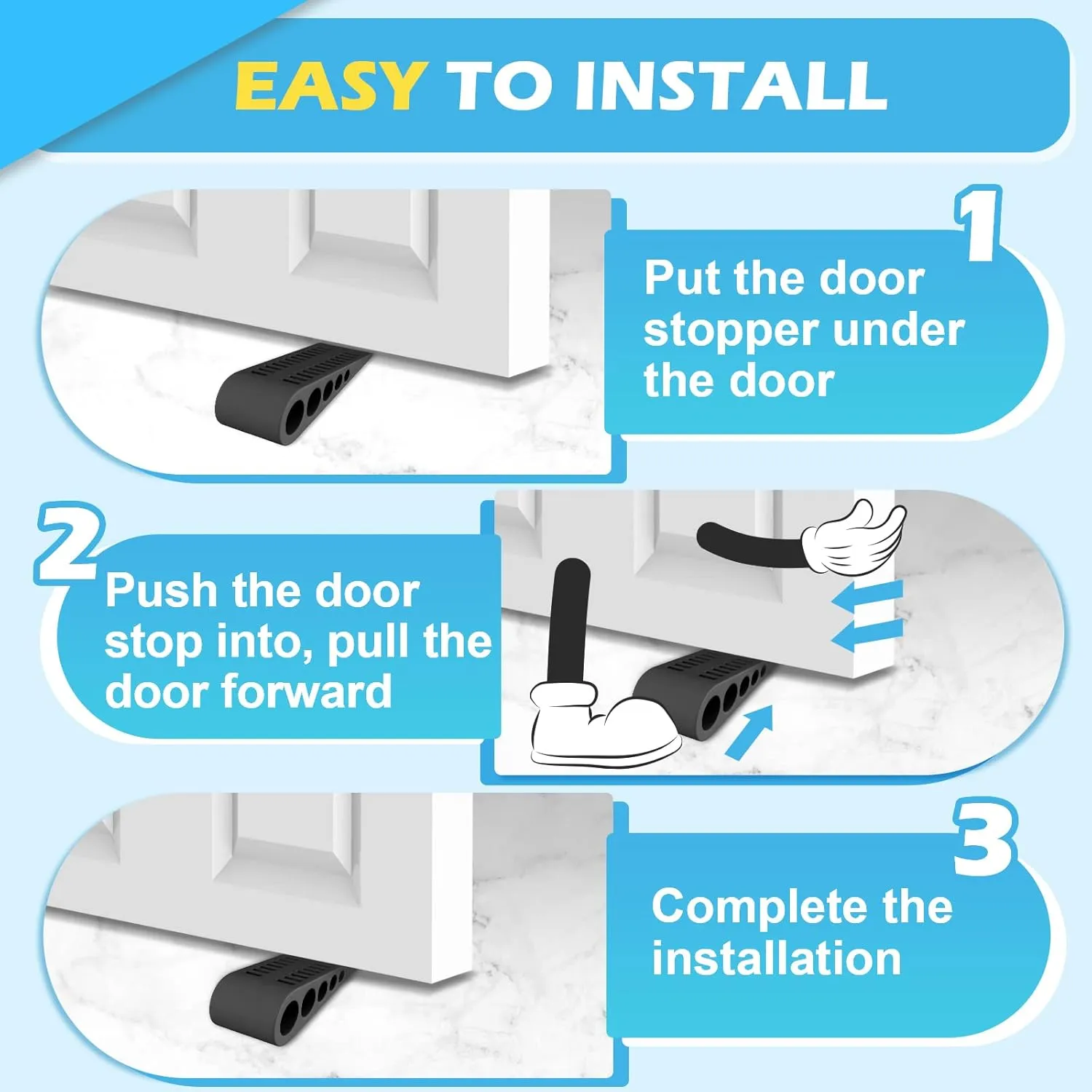 EASY TO INSTALL

1

Put the door stopper under the door

2

Push the door stop into, pull the door forward

3

Complete the installation